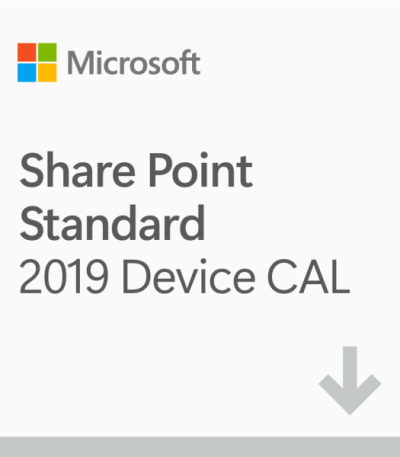 Microsoft

Share Point
Standard
2019 Device CAL